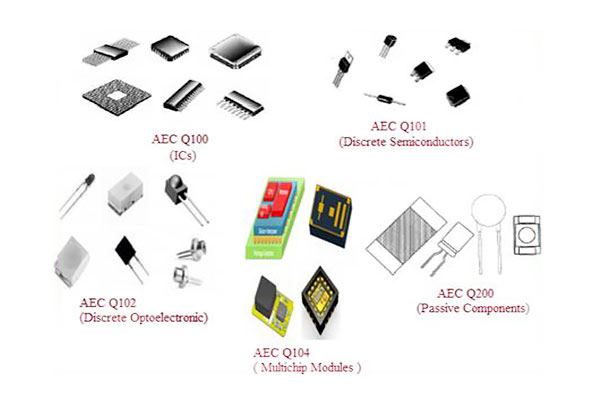 AEC Q100
(ICs)

AEC Q101
(Discrete Semiconductors)

AEC Q102
(Discrete Optoelectronic)

AEC Q104
( Multichip Modules )

AEC Q200
(Passive Components)